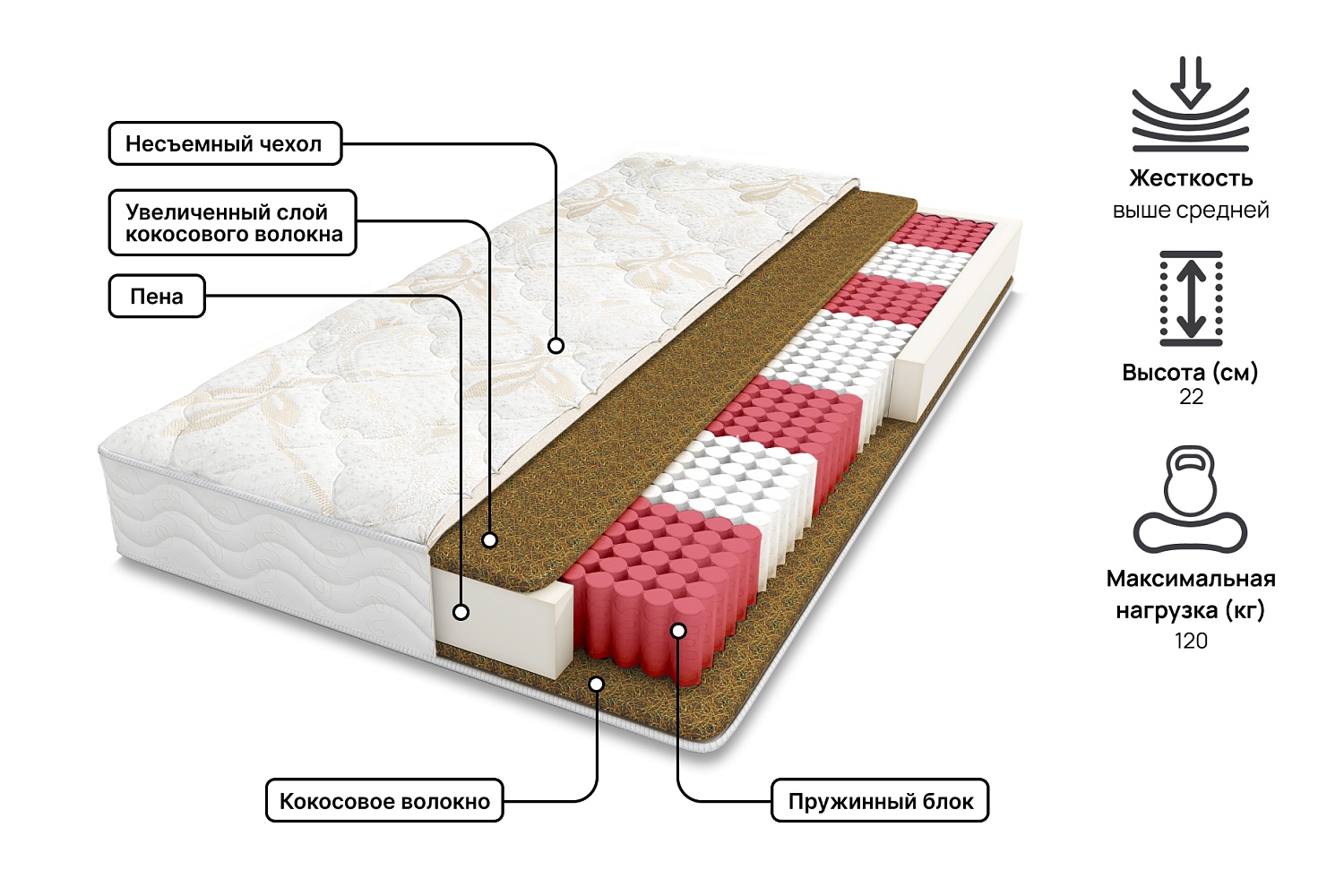 Несъемный чехол

Увеличенный слой кокосового волокна

Пена

Кокосовое волокно

Пружинный блок

Жесткость
выше средней

Высота (см)
22

Максимальная нагрузка (кг)
120