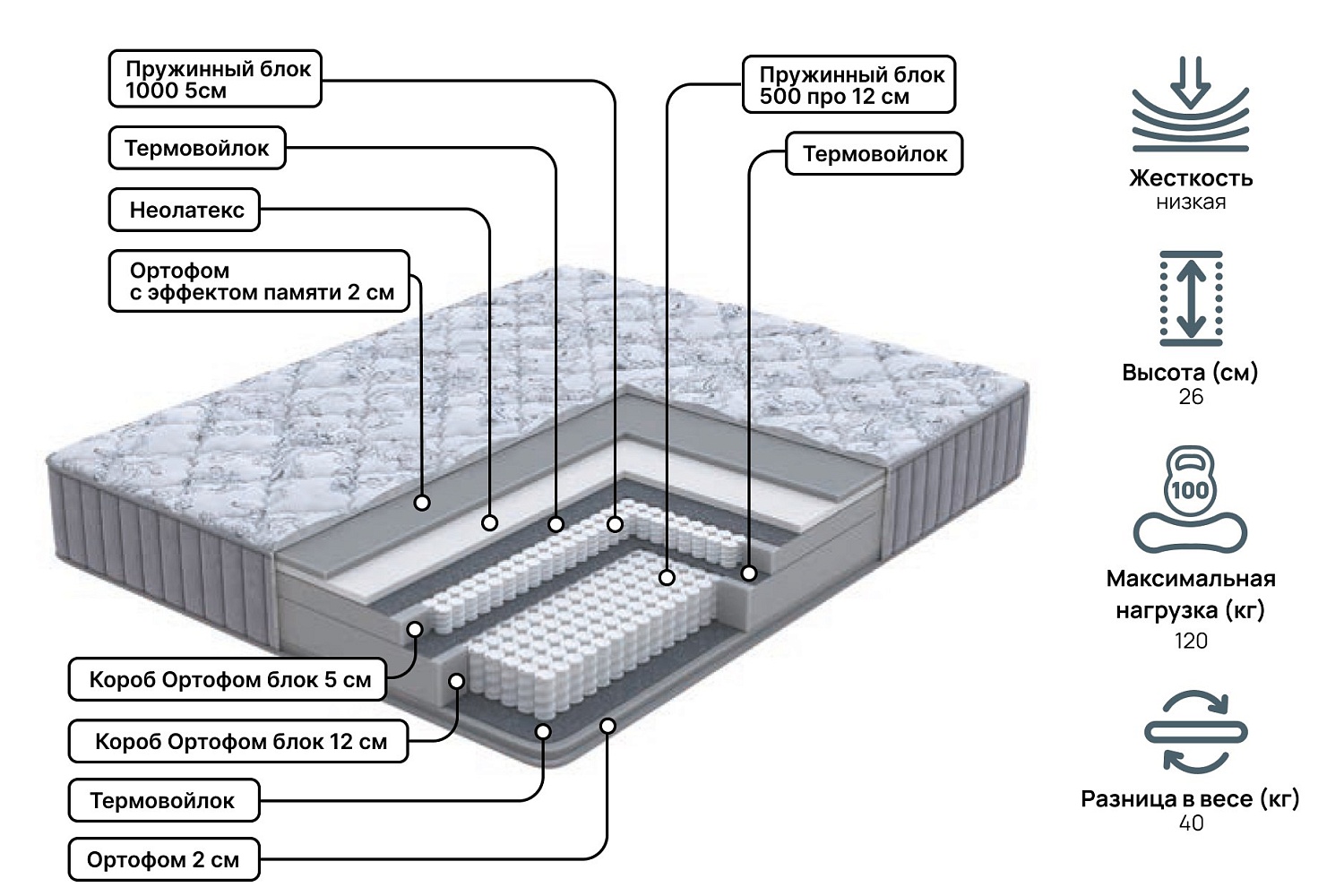 Пружинный блок 1000 5см

Термовойлок

Неолатекс

Ортофом с эффектом памяти 2 см

Пружинный блок 500 про 12 см

Термовойлок

Короб Ортофом блок 5 см

Короб Ортофом блок 12 см

Термовойлок

Ортофом 2 см

Жесткость
низкая

Высота (см)
26

100

Максимальная нагрузка (кг)
120

Разница в весе (кг)
40