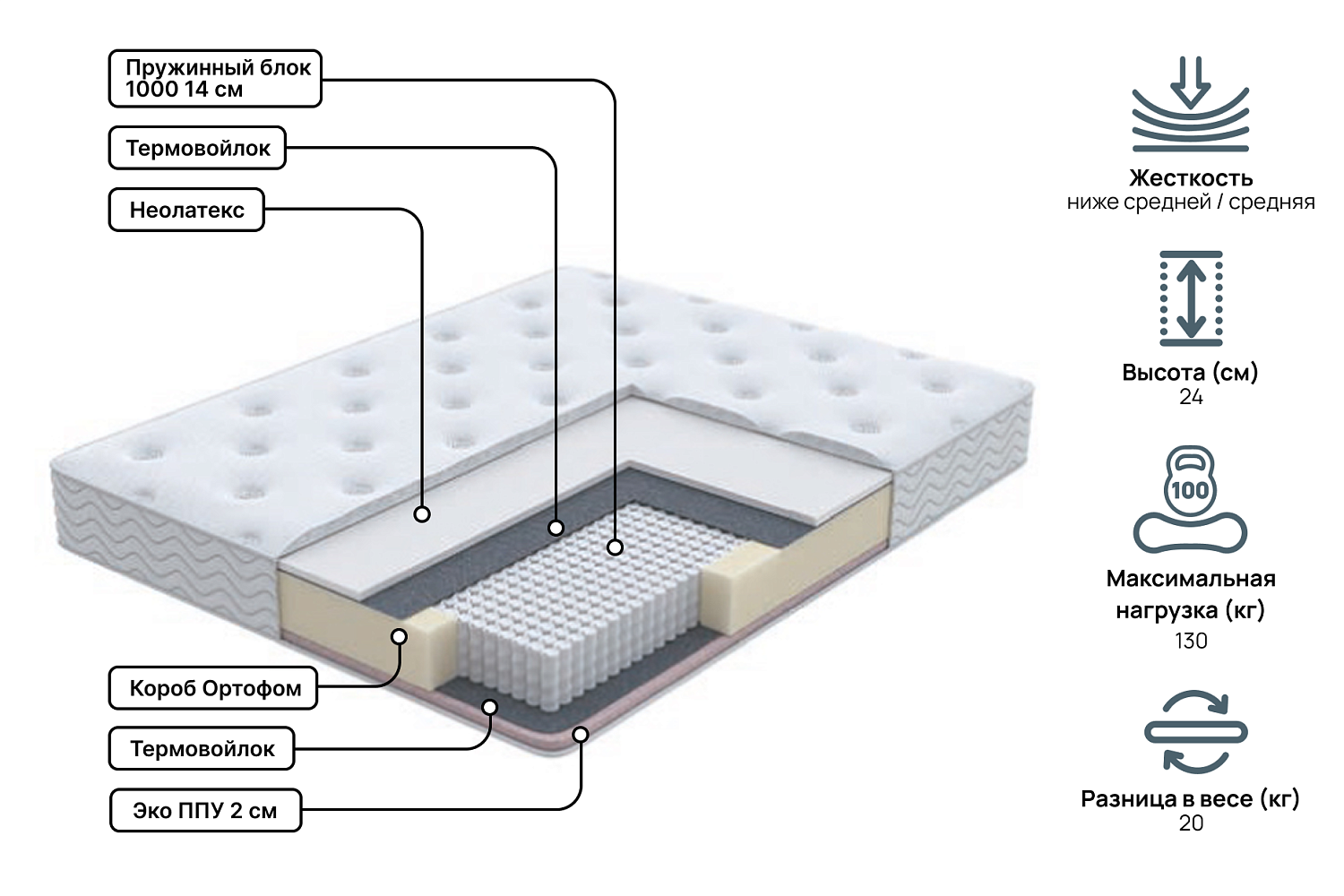 Пружинный блок 1000 14 см

Термовойлок

Неолатекс

Короб Ортофом

Термовойлок

Эко ППУ 2 см

Жесткость
ниже средней / средняя

Высота (см)
24

100

Максимальная нагрузка (кг)
130

Разница в весе (кг)
20