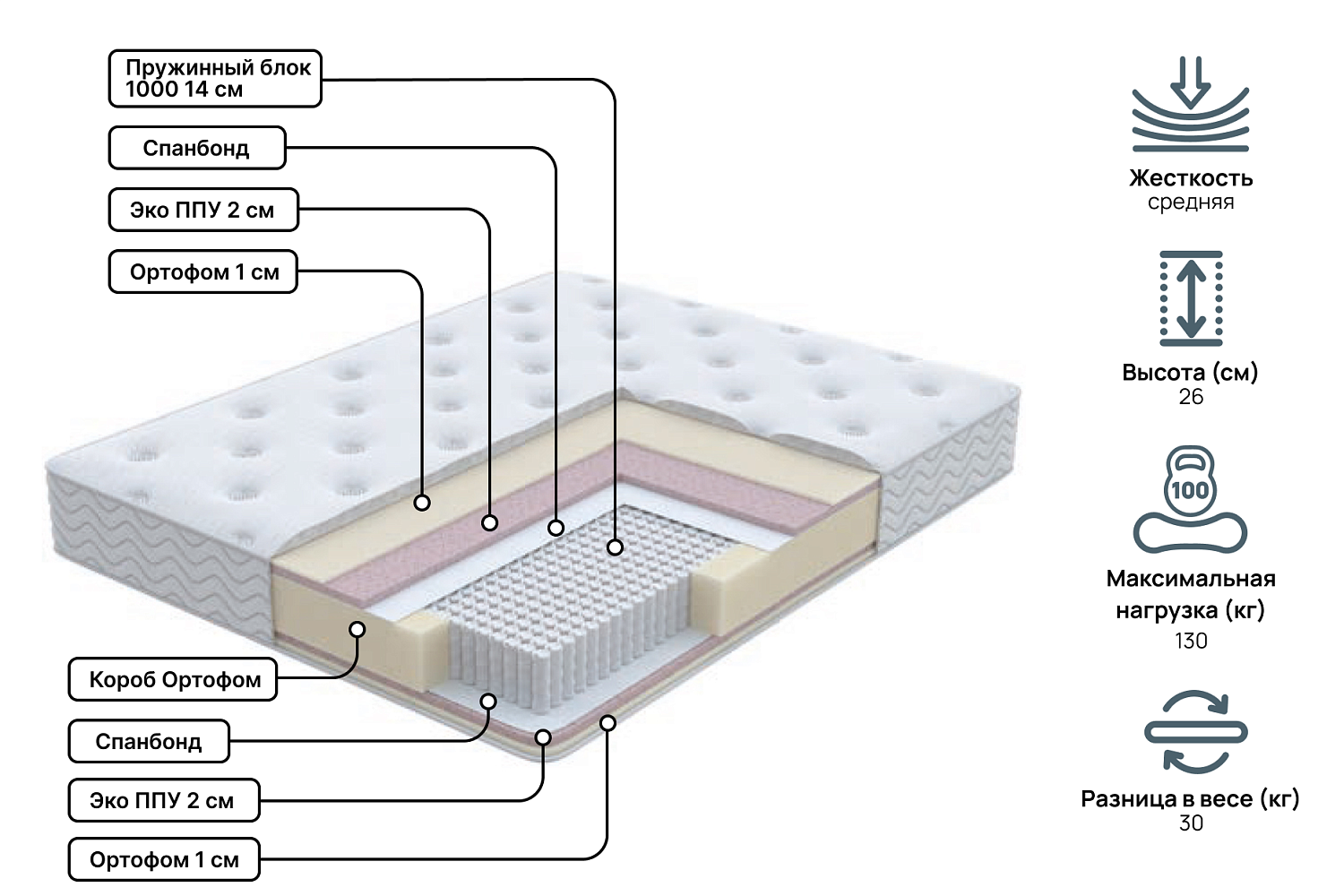 Пружинный блок 1000 14 см

Спанбонд

Эко ППУ 2 см

Ортофом 1 см

Короб Ортофом

Спанбонд

Эко ППУ 2 см

Ортофом 1 см

Жесткость
средняя

Высота (см)
26

100

Максимальная нагрузка (кг)
130

Разница в весе (кг)
30